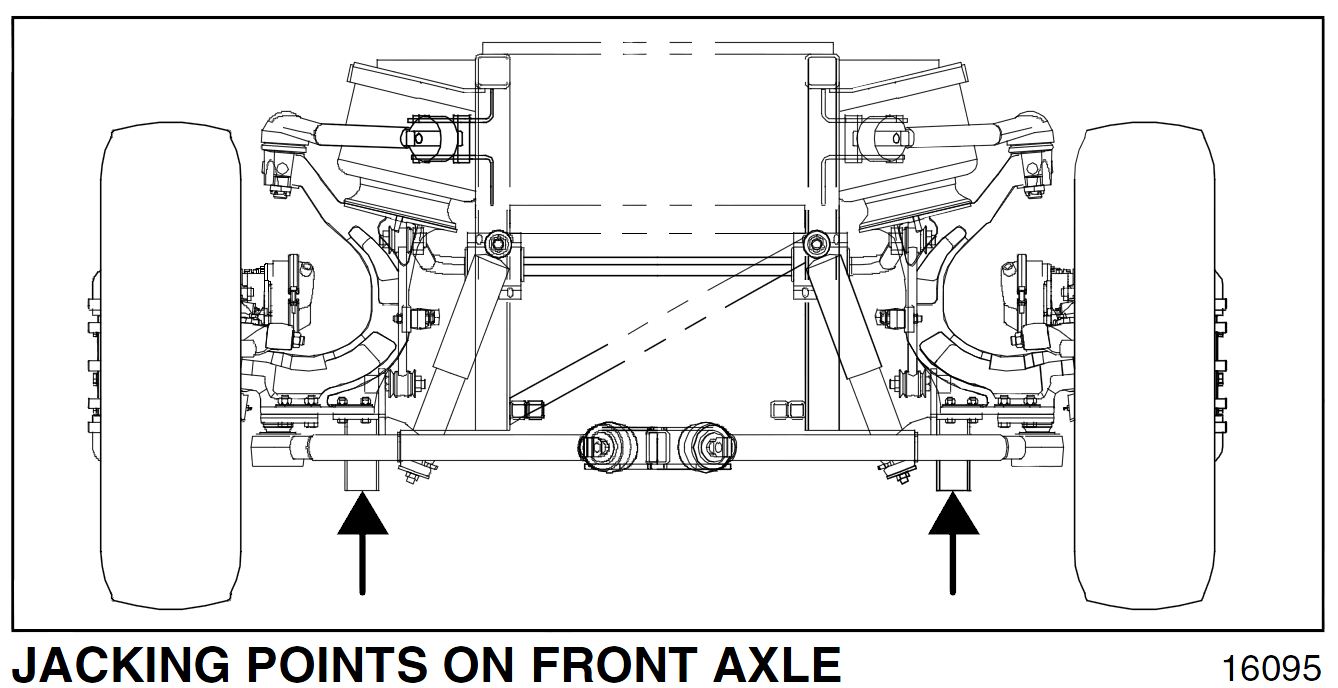 JACKING POINTS ON FRONT AXLE

16095