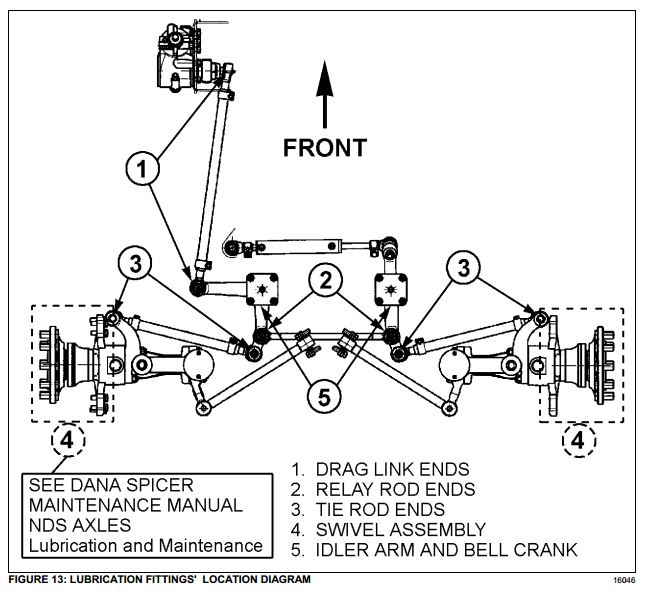 FRONT

1

3

2

3

5

4

4

SEE DANA SPICER MAINTENANCE MANUAL NDS AXLES Lubrication and Maintenance

1. DRAG LINK ENDS
2. RELAY ROD ENDS
3. TIE ROD ENDS
4. SWIVEL ASSEMBLY
5. IDLER ARM AND BELL CRANK

FIGURE 13: LUBRICATION FITTINGS' LOCATION DIAGRAM

16046